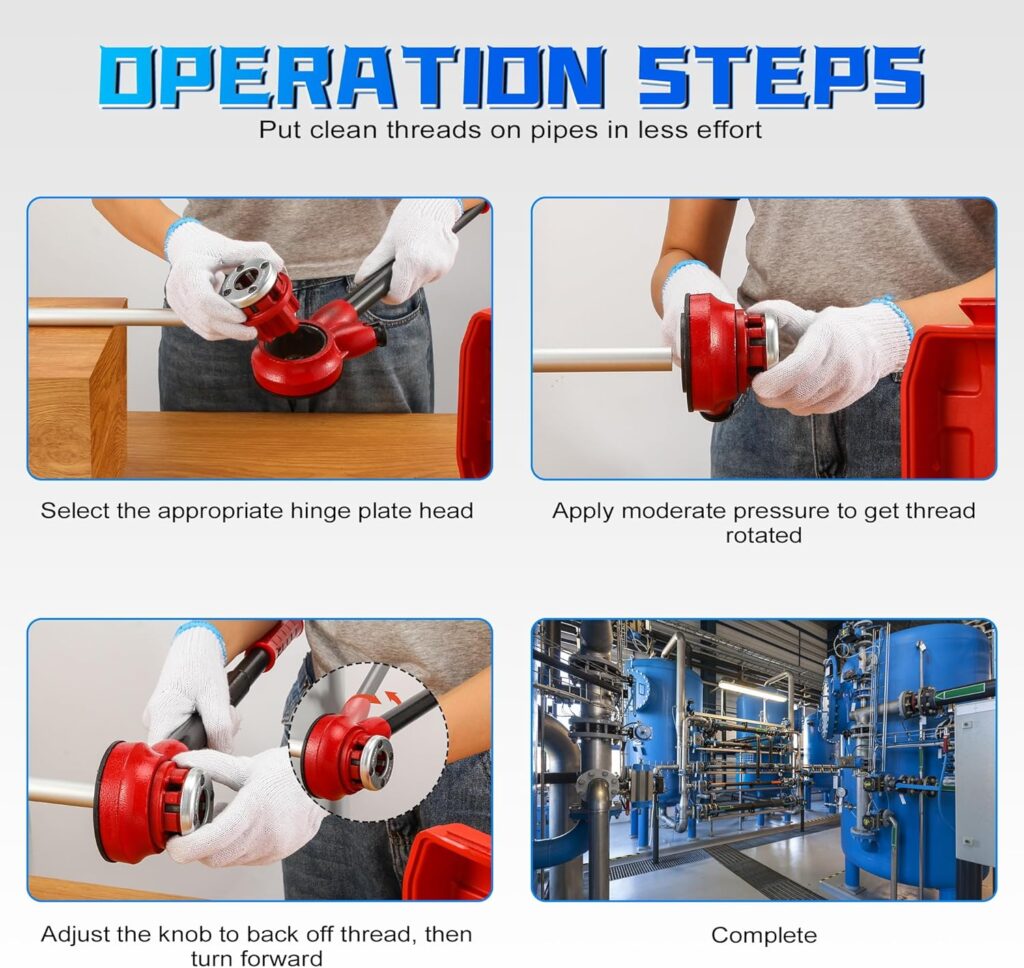 OPERATION STEPS

Put clean threads on pipes in less effort

Select the appropriate hinge plate head

Apply moderate pressure to get thread rotated

Adjust the knob to back off thread, then turn forward

Complete