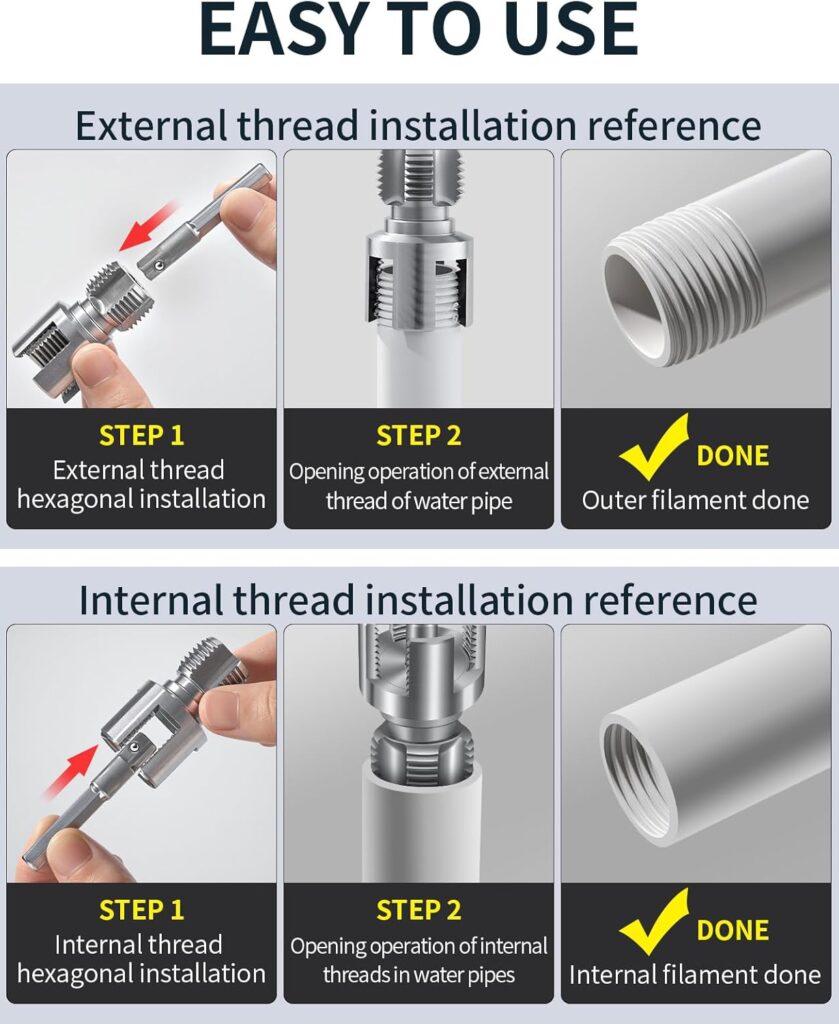 EASY TO USE

External thread installation reference

STEP 1
External thread hexagonal installation

STEP 2
Opening operation of external thread of water pipe

DONE
Outer filament done

Internal thread installation reference

STEP 1
Internal thread hexagonal installation

STEP 2
Opening operation of internal threads in water pipes

DONE
Internal filament done