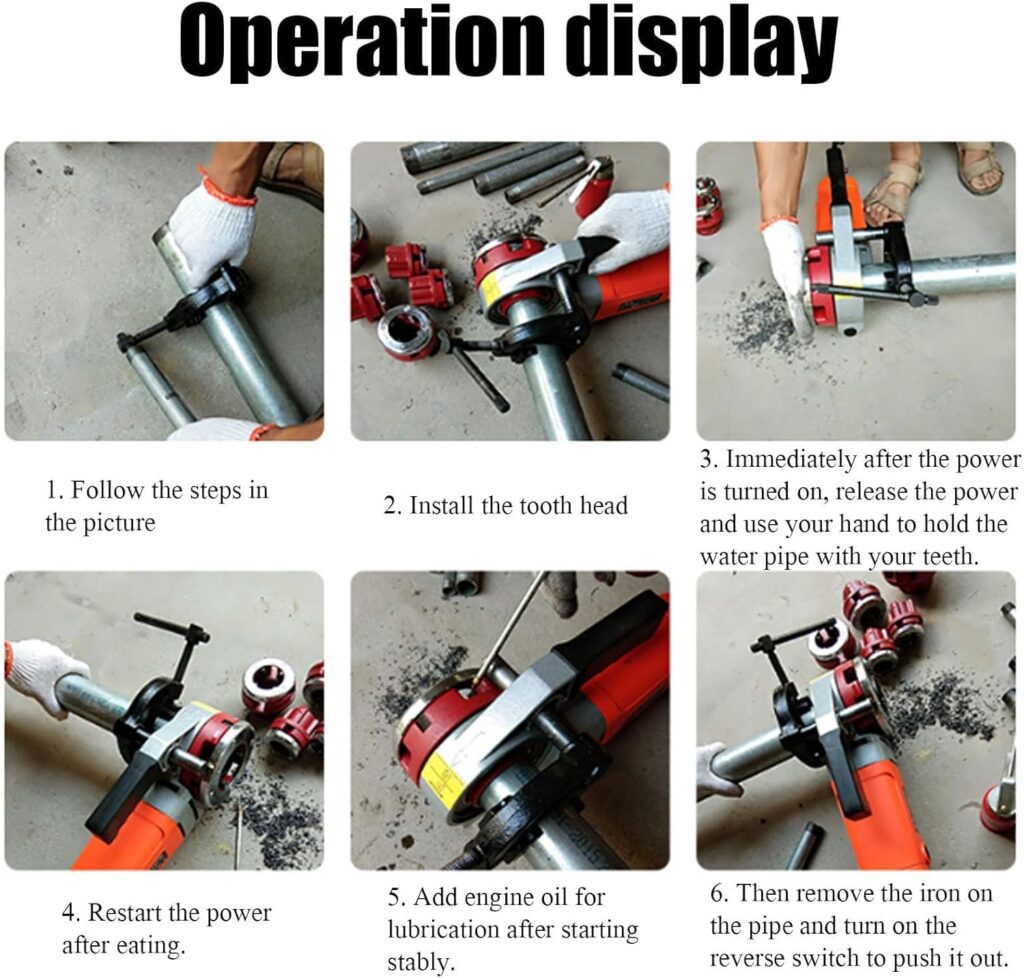 Operation display

1. Follow the steps in the picture

2. Install the tooth head

3. Immediately after the power is turned on, release the power and use your hand to hold the water pipe with your teeth.

4. Restart the power after eating.

5. Add engine oil for lubrication after starting stably.

6. Then remove the iron on the pipe and turn on the reverse switch to push it out.