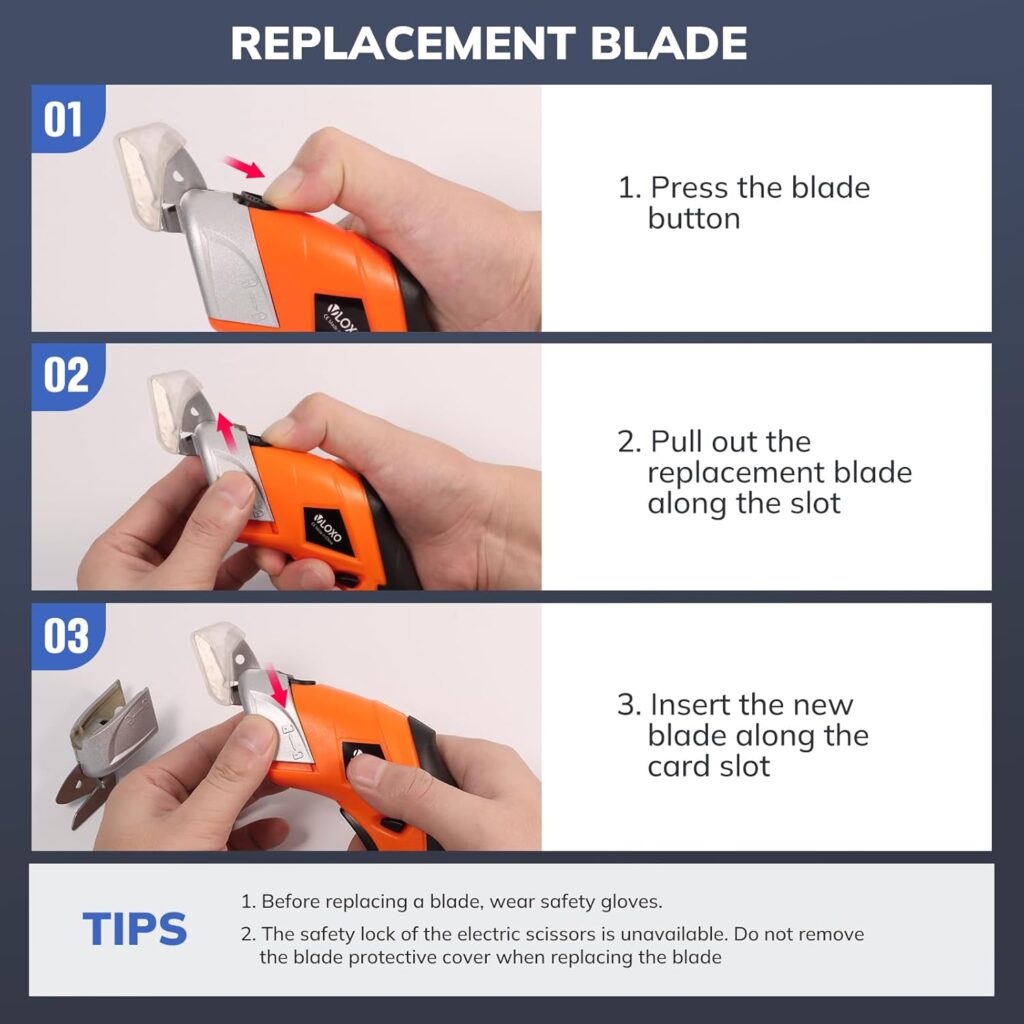 REPLACEMENT BLADE

01

VLOXO

1. Press the blade button

02

VLOXO

2. Pull out the replacement blade along the slot

03

3. Insert the new blade along the card slot

TIPS

1. Before replacing a blade, wear safety gloves.

2. The safety lock of the electric scissors is unavailable. Do not remove the blade protective cover when replacing the blade